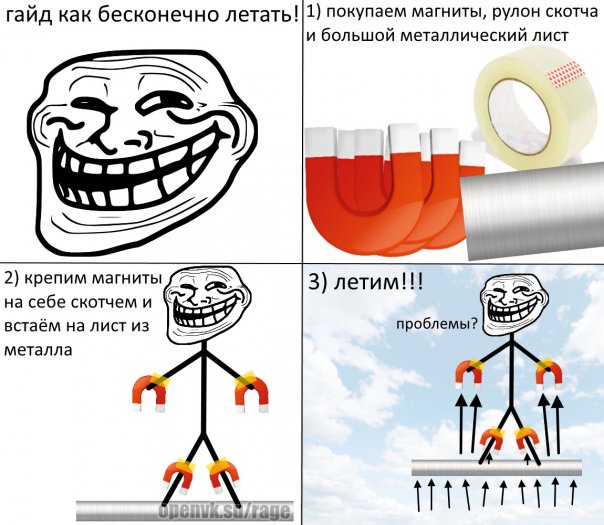 гайд как бесконечно летать!

1) покупаем магниты, рулон скотча и большой металлический лист

2) крепим магниты на себе скотчем и встаём на лист из металла

openvk.su/rage

3) летим!!!

проблемы?