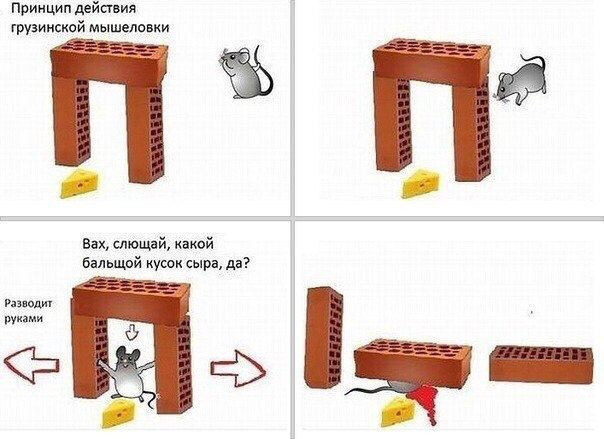 Принцип действия грузинской мышеловки

Вах, слющай, какой бальщой кусок сыра, да?

Разводит руками