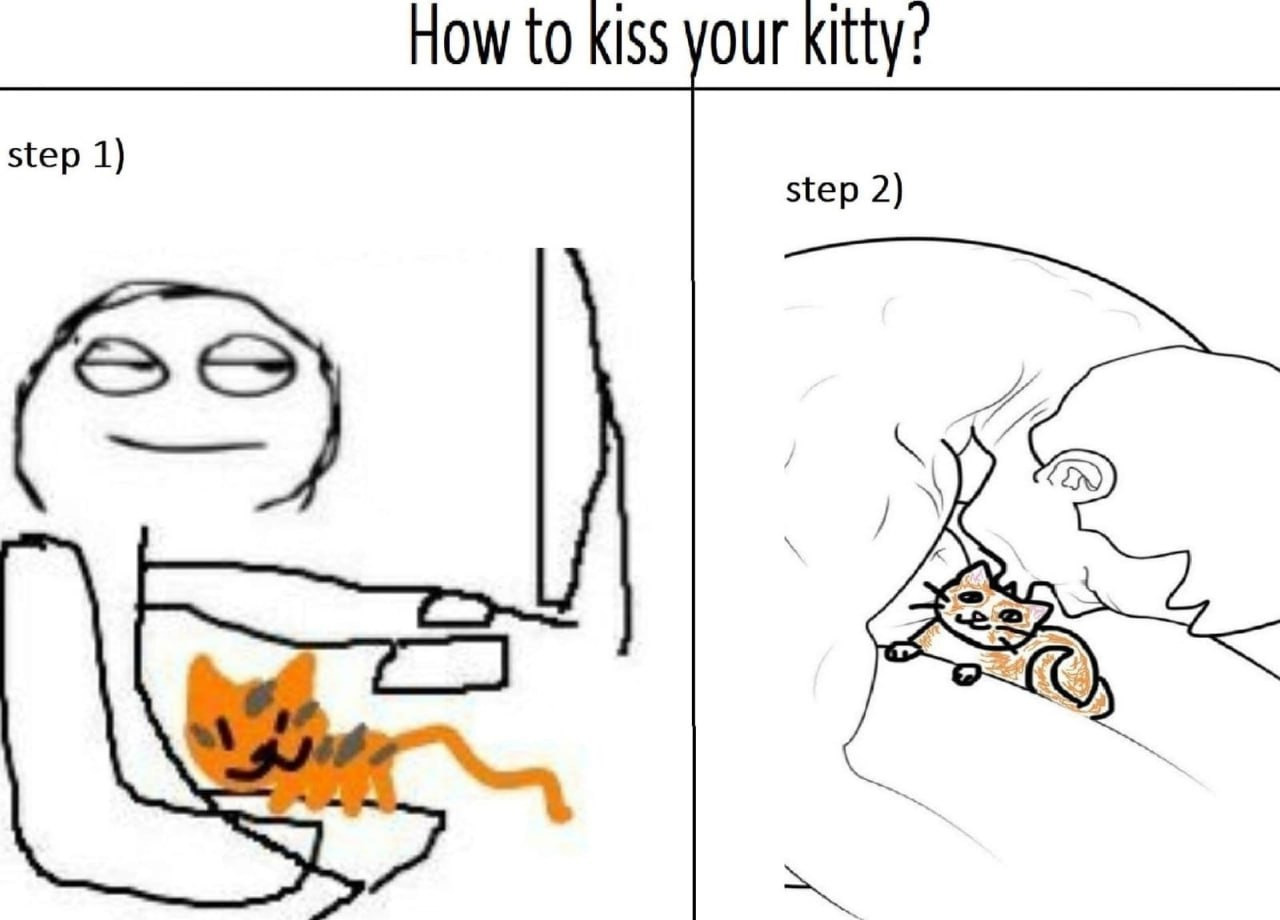 How to kiss your kitty?

step 1)

step 2)