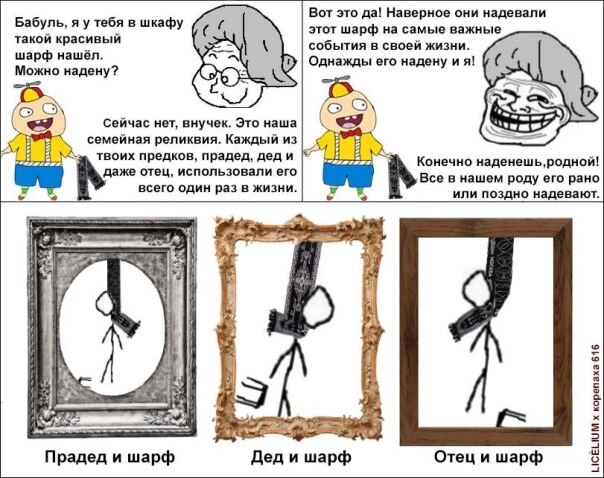 Бабуль, я у тебя в шкафу такой красивый шарф нашёл. Можно надену?

Сейчас нет, внучек. Это наша семейная реликвия. Каждый из твоих предков, прадед, дед и даже отец, использовали его всего один раз в жизни.

Вот это да! Наверное они надевали этот шарф на самые важные события в своей жизни. Однажды его надену и я!

Конечно наденешь,родной! Все в нашем роду его рано или поздно надевают.

Прадед и шарф

Дед и шарф

Отец и шарф

LICELIUM x корепаха 616