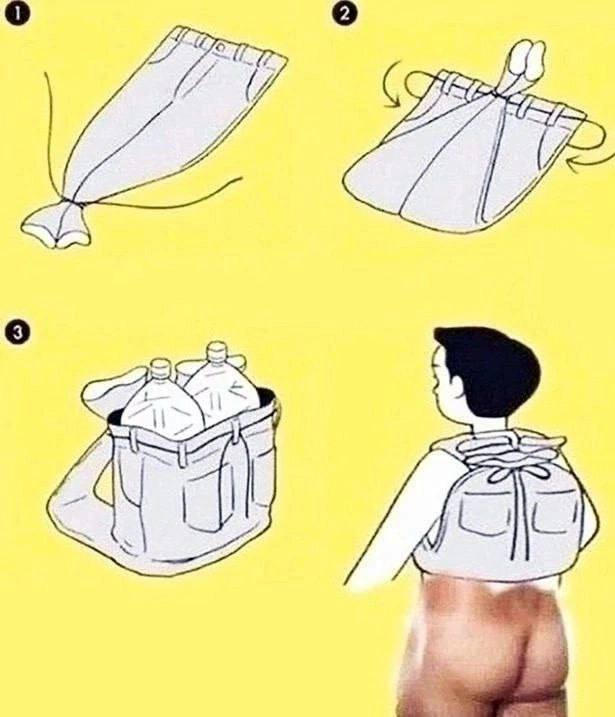 1

2

3