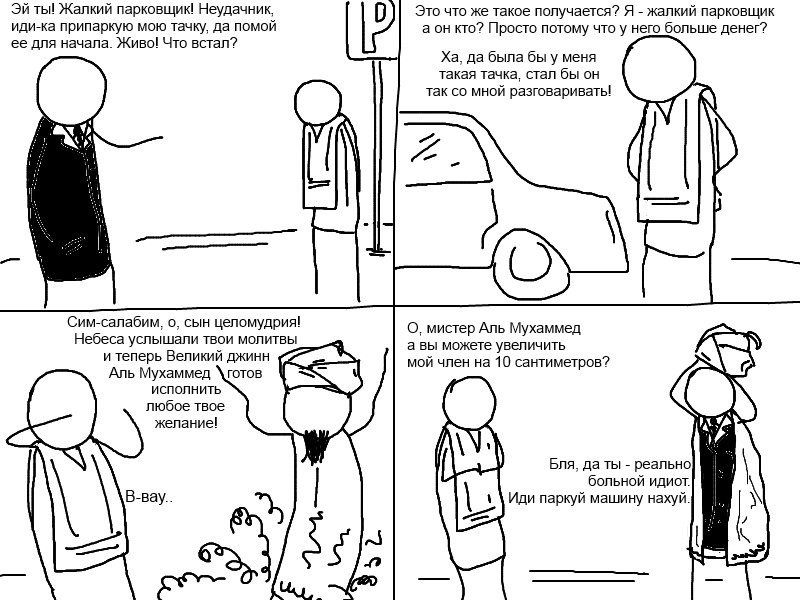 Эй ты! Жалкий парковщик! Неудачник, иди-ка припаркую мою тачку, да помой ее для начала. Живо! Что встал?

P

Это что же такое получается? Я - жалкий парковщик а он кто? Просто потому что у него больше денег?

Ха, да была бы у меня такая тачка, стал бы он так со мной разговаривать!

Сим-салабим, о, сын целомудрия! Небеса услышали твои молитвы и теперь Великий джинн Аль Мухаммед готов исполнить любое твое желание!

В-вау..

О, мистер Аль Мухаммед а вы можете увеличить мой член на 10 сантиметров?

Бля, да ты - реально больной идиот. Иди паркуй машину нахуй.