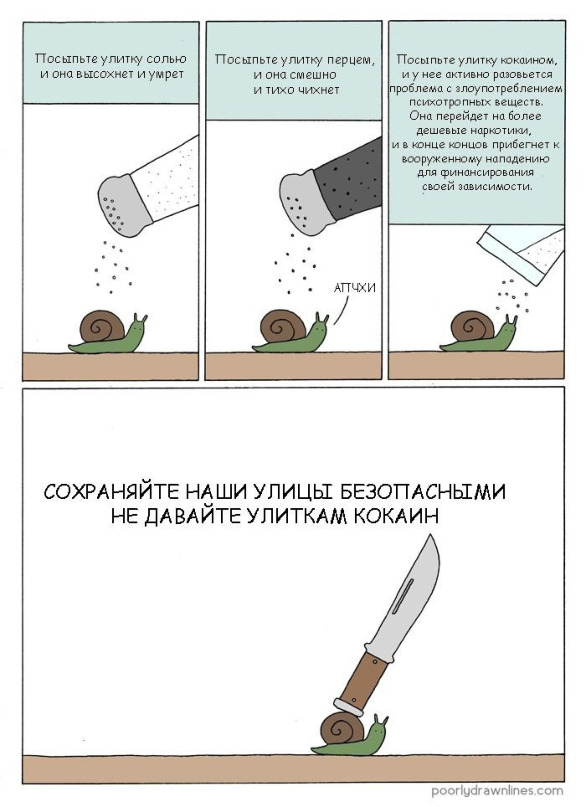 Посыпьте улитку солью и она высохнет и умрет

Посыпьте улитку перцем, и она смешно и тихо чихнет

АПЧХИ

Посыпьте улитку кокаином, и у нее активно разовьется проблема с злоупотреблением психотропных веществ. Она перейдет на более дешевые наркотики, и в конце концов прибегнет к вооруженному нападению для финансирования своей зависимости.

СОХРАНЯЙТЕ НАШИ УЛИЦЫ БЕЗОПАСНЫМИ
НЕ ДАВАЙТЕ УЛИТКАМ КОКАИН

poorlydrawnlines.com