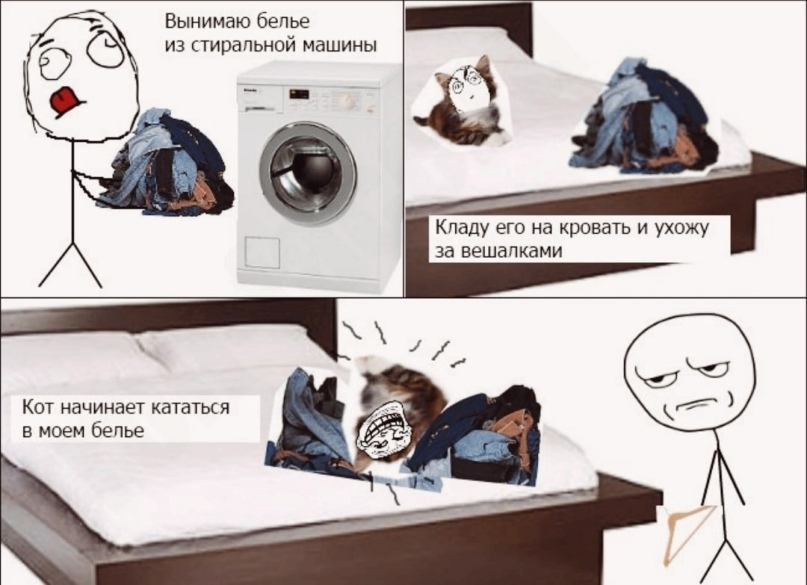 Вынимаю белье из стиральной машины

Кладу его на кровать и ухожу за вешалками

Кот начинает кататься в моем белье