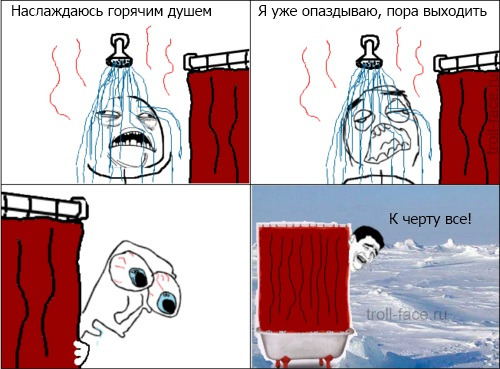 Наслаждаюсь горячим душем

Я уже опаздываю, пора выходить

troll-face.ru

К черту все!

troll-face.ru